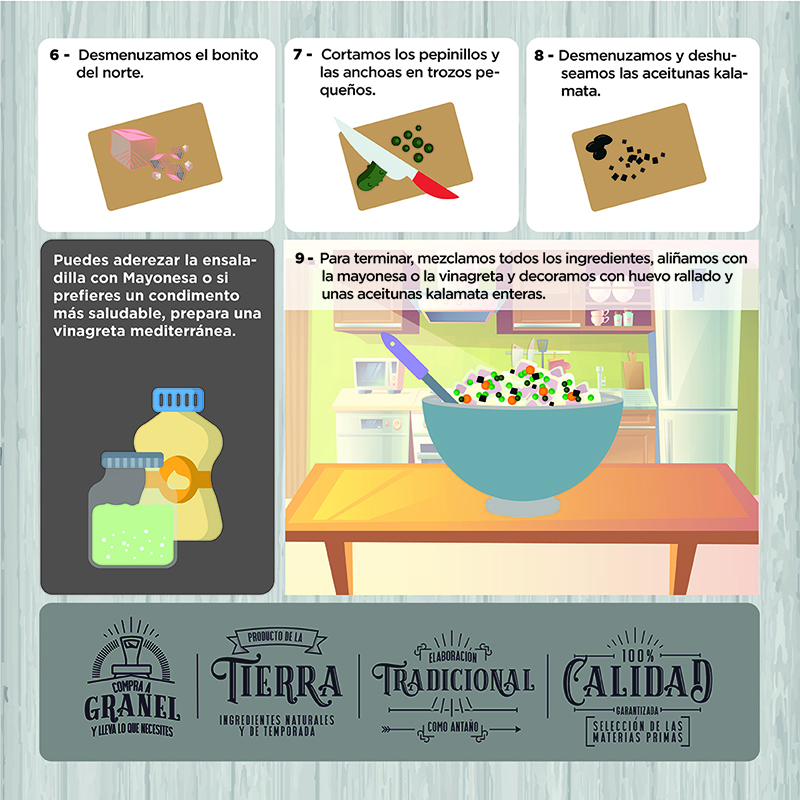 6 - Desmenuzamos el bonito del norte.

7 - Cortamos los pepinillos y las anchoas en trozos pequeños.

8 - Desmenuzamos y deshuseamos las aceitunas kalamata.

Puedes aderezar la ensaladilla con Mayonesa o si prefieres un condimento más saludable, prepara una vinagreta mediterránea.

9 - Para terminar, mezclamos todos los ingredientes, aliñamos con la mayonesa o la vinagreta y decoramos con huevo rallado y unas aceitunas kalamata enteras.

COMPRA A GRANEL Y LLEVA LO QUE NECESITES

PRODUCTO DE LA TIERRA INGREDIENTES NATURALES Y DE TEMPORADA

ELABORACIÓN TRADICIONAL COMO ANTAÑO

100% CALIDAD GARANTIZADA SELECCIÓN DE LAS MATERIAS PRIMAS